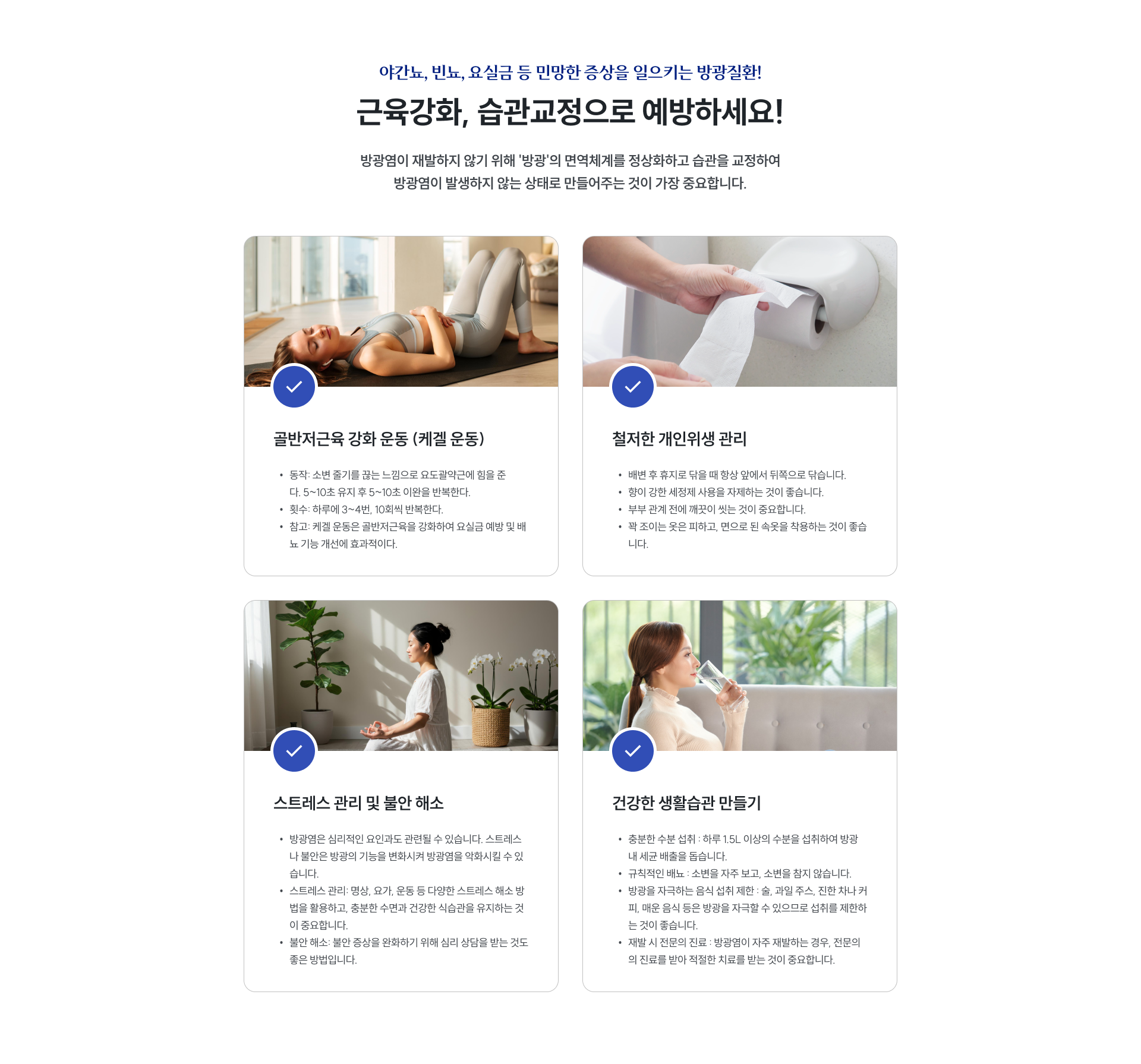 야간뇨, 빈뇨, 요실금 등 민망한 증상을 일으키는 방광질환!

근육강화, 습관교정으로 예방하세요!

방광염이 재발하지 않기 위해 '방광'의 면역체계를 정상화하고 습관을 교정하여 방광염이 발생하지 않는 상태로 만들어주는 것이 가장 중요합니다.

골반저근육 강화 운동 (케겔 운동)

• 동작: 소변 줄기를 끊는 느낌으로 요도괄약근에 힘을 준다. 5~10초 유지 후 5~10초 이완을 반복한다.
• 횟수: 하루에 3~4번, 10회씩 반복한다.
• 참고: 케겔 운동은 골반저근육을 강화하여 요실금 예방 및 배뇨 기능 개선에 효과적이다.

철저한 개인위생 관리

• 배변 후 휴지로 닦을 때 항상 앞에서 뒤쪽으로 닦습니다.
• 향이 강한 세정제 사용을 자제하는 것이 좋습니다.
• 부부 관계 전에 깨끗이 씻는 것이 중요합니다.
• 꽉 조이는 옷은 피하고, 면으로 된 속옷을 착용하는 것이 좋습니다.

스트레스 관리 및 불안 해소

• 방광염은 심리적인 요인과도 관련될 수 있습니다. 스트레스나 불안은 방광의 기능을 변화시켜 방광염을 악화시킬 수 있습니다.
• 스트레스 관리: 명상, 요가, 운동 등 다양한 스트레스 해소 방법을 활용하고, 충분한 수면과 건강한 식습관을 유지하는 것이 중요합니다.
• 불안 해소: 불안 증상을 완화하기 위해 심리 상담을 받는 것도 좋은 방법입니다.

건강한 생활습관 만들기

• 충분한 수분 섭취 : 하루 1.5L 이상의 수분을 섭취하여 방광 내 세균 배출을 돕습니다.
• 규칙적인 배뇨 : 소변을 자주 보고, 소변을 참지 않습니다.
• 방광을 자극하는 음식 섭취 제한 : 술, 과일 주스, 진한 차나 커피, 매운 음식 등은 방광을 자극할 수 있으므로 섭취를 제한하는 것이 좋습니다.
• 재발 시 전문의 진료 : 방광염이 자주 재발하는 경우, 전문의의 진료를 받아 적절한 치료를 받는 것이 중요합니다.